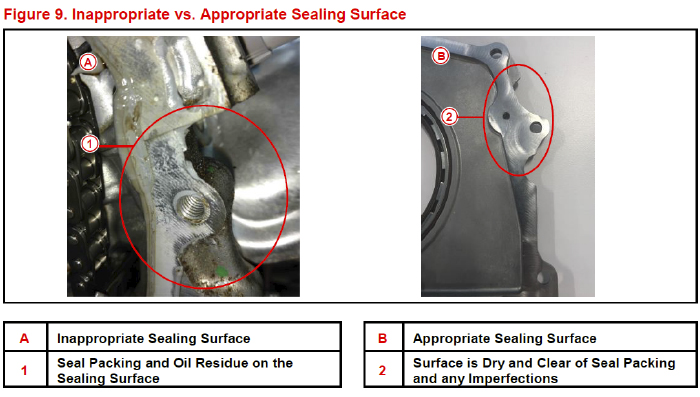 Figure 9. Inappropriate vs. Appropriate Sealing Surface

A

1

B

2

| A | Inappropriate Sealing Surface |
|---|---|
| 1 | Seal Packing and Oil Residue on the Sealing Surface |

| B | Appropriate Sealing Surface |
|---|---|
| 2 | Surface is Dry and Clear of Seal Packing and any Imperfections |